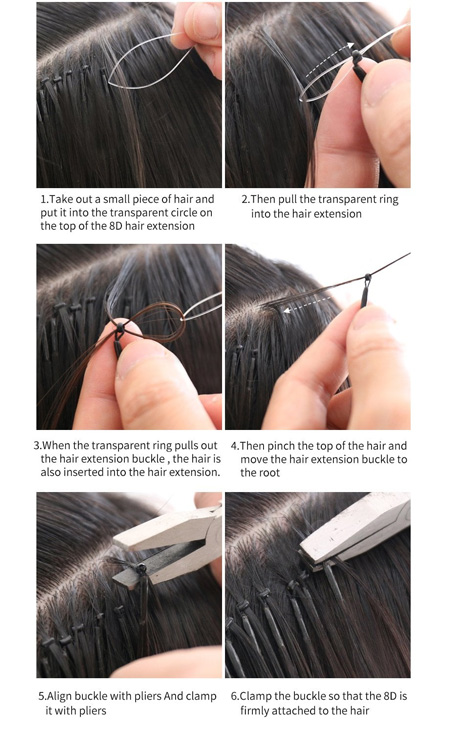 1.Take out a small piece of hair and put it into the transparent circle on the top of the 8D hair extension

2.Then pull the transparent ring into the hair extension

3.When the transparent ring pulls out the hair extension buckle , the hair is also inserted into the hair extension.

4.Then pinch the top of the hair and move the hair extension buckle to the root

5.Align buckle with pliers And clamp it with pliers

6.Clamp the buckle so that the 8D is firmly attached to the hair